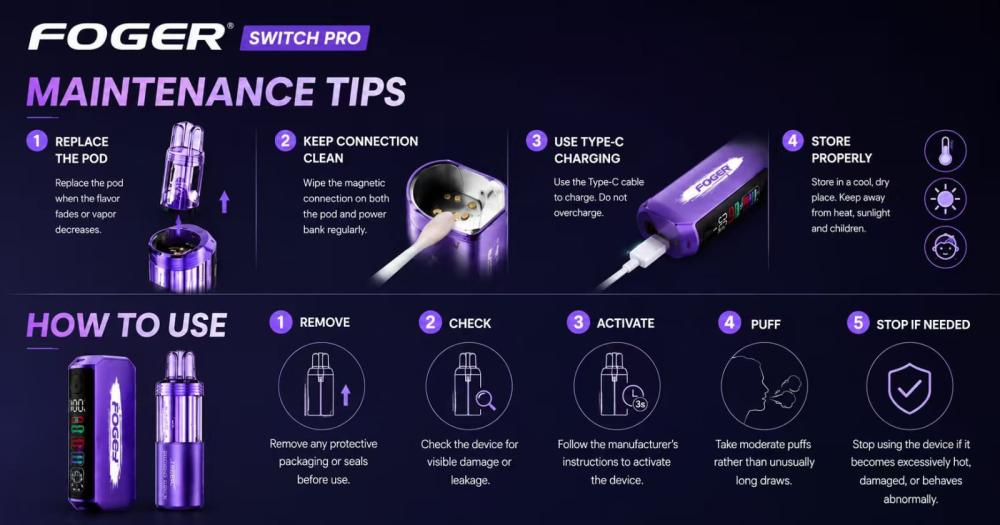 FOGER® SWITCH PRO

MAINTENANCE TIPS

1 REPLACE THE POD
Replace the pod when the flavor fades or vapor decreases.

2 KEEP CONNECTION CLEAN
Wipe the magnetic connection on both the pod and power bank regularly.

3 USE TYPE-C CHARGING
Use the Type-C cable to charge. Do not overcharge.

FOGER

4 STORE PROPERLY
Store in a cool, dry place. Keep away from heat, sunlight and children.

HOW TO USE

FOGER

1 REMOVE
Remove any protective packaging or seals before use.

2 CHECK
Check the device for visible damage or leakage.

3 ACTIVATE
3s
Follow the manufacturer's instructions to activate the device.

4 PUFF
Take moderate puffs rather than unusually long draws.

5 STOP IF NEEDED
Stop using the device if it becomes excessively hot, damaged, or behaves abnormally.